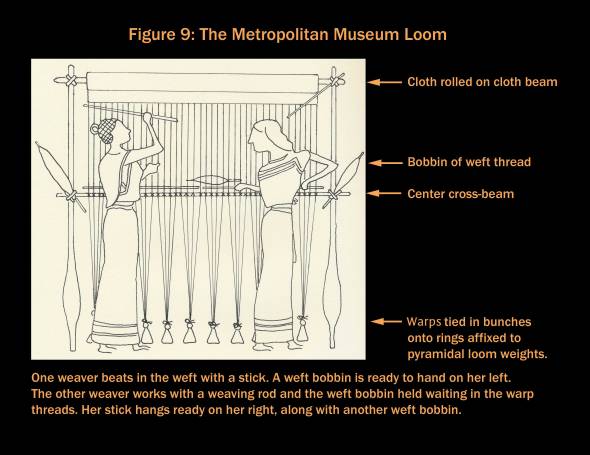 Figure 9: The Metropolitan Museum Loom

Cloth rolled on cloth beam

Bobbin of weft thread

Center cross-beam

Warps tied in bunches onto rings affixed to pyramidal loom weights.

One weaver beats in the weft with a stick. A weft bobbin is ready to hand on her left. The other weaver works with a weaving rod and the weft bobbin held waiting in the warp threads. Her stick hangs ready on her right, along with another weft bobbin.